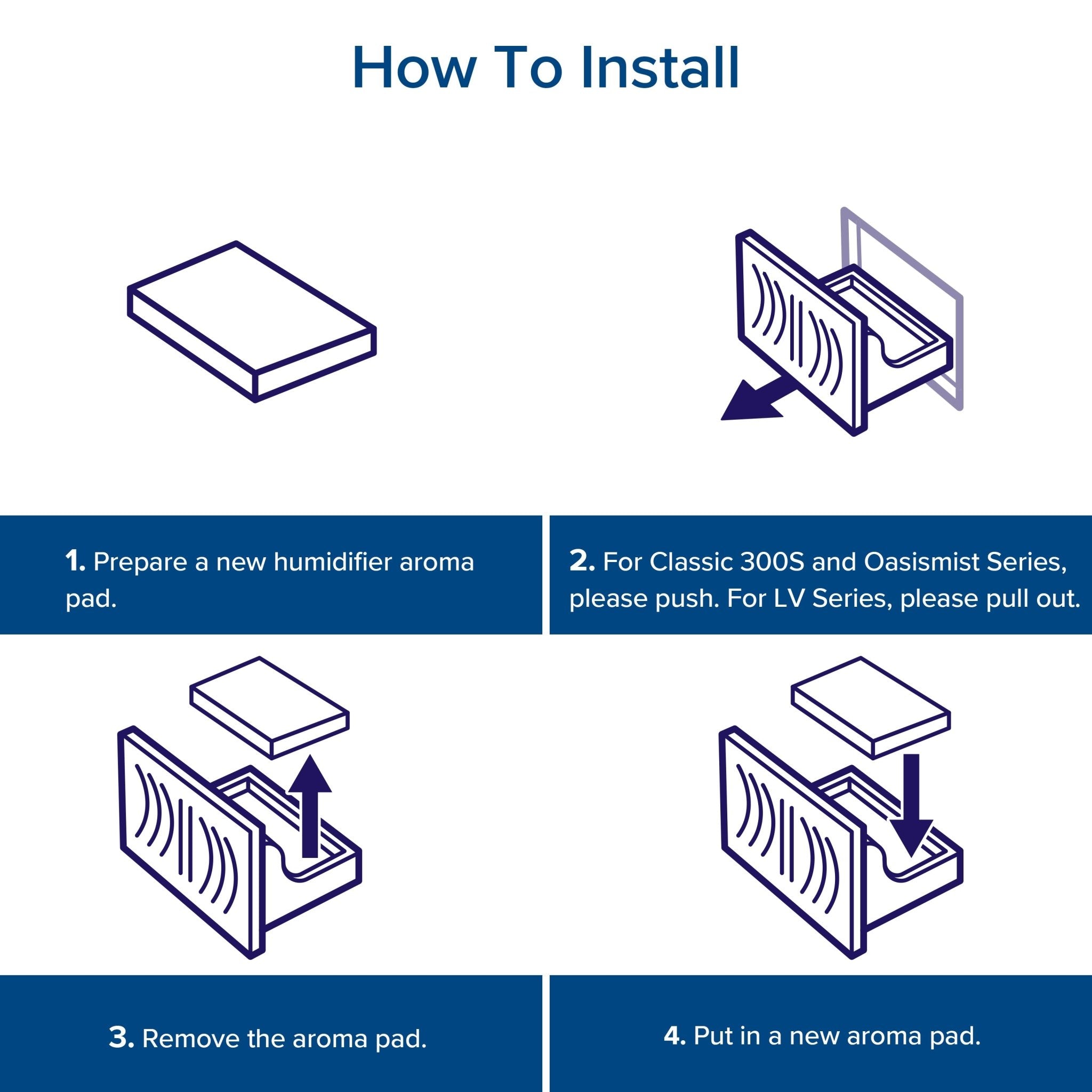 How To Install

1. Prepare a new humidifier aroma pad.

2. For Classic 300S and Oasismist Series, please push. For LV Series, please pull out.

3. Remove the aroma pad.

4. Put in a new aroma pad.